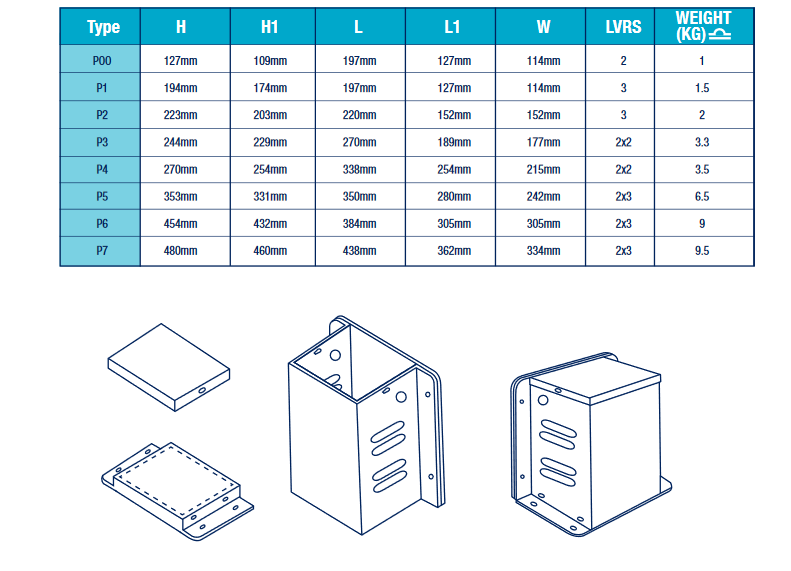 | Type | H | H1 | L | L1 | W | LVRS | WEIGHT (KG) |
|---|---|---|---|---|---|---|---|
| P00 | 127mm | 109mm | 197mm | 127mm | 114mm | 2 | 1 |
| P1 | 194mm | 174mm | 197mm | 127mm | 114mm | 3 | 1.5 |
| P2 | 223mm | 203mm | 220mm | 152mm | 152mm | 3 | 2 |
| P3 | 244mm | 229mm | 270mm | 189mm | 177mm | 2x2 | 3.3 |
| P4 | 270mm | 254mm | 338mm | 254mm | 215mm | 2x2 | 3.5 |
| P5 | 353mm | 331mm | 350mm | 280mm | 242mm | 2x3 | 6.5 |
| P6 | 454mm | 432mm | 384mm | 305mm | 305mm | 2x3 | 9 |
| P7 | 480mm | 460mm | 438mm | 362mm | 334mm | 2x3 | 9.5 |